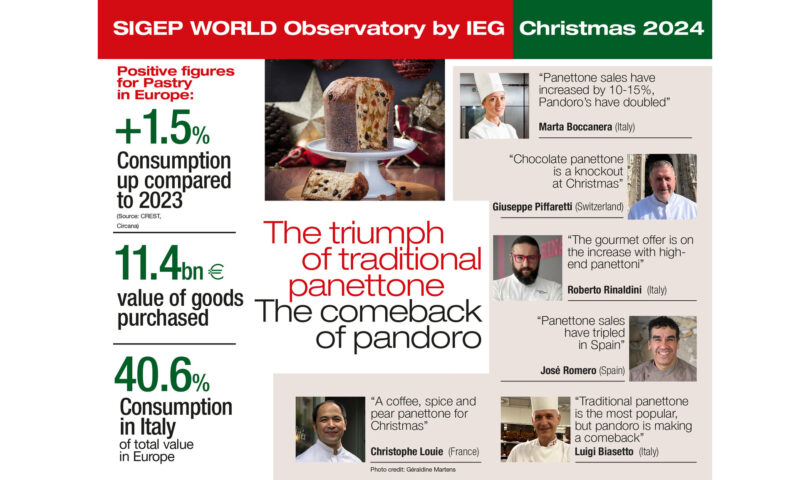 SIGEP WORLD Observatory by IEG Christmas 2024

Positive figures for Pastry in Europe:

+1.5%
Consumption up compared to 2023
(Source: CREST, Circana)

11.4bn €
value of goods purchased

40.6%
Consumption in Italy
of total value in Europe

The triumph of traditional panettone
The comeback of pandoro

"Panettone sales have increased by 10-15%, Pandoro's have doubled"
Marta Boccanera (Italy)

"Chocolate panettone is a knockout at Christmas"
Giuseppe Piffaretti (Switzerland)

"The gourmet offer is on the increase with high-end panettoni"
Roberto Rinaldini (Italy)

"Panettone sales have tripled in Spain"
José Romero (Spain)

"A coffee, spice and pear panettone for Christmas"
Christophe Louie (France)
Photo credit: Géraldine Martens

"Traditional panettone is the most popular, but pandoro is making a comeback"
Luigi Biasetto (Italy)