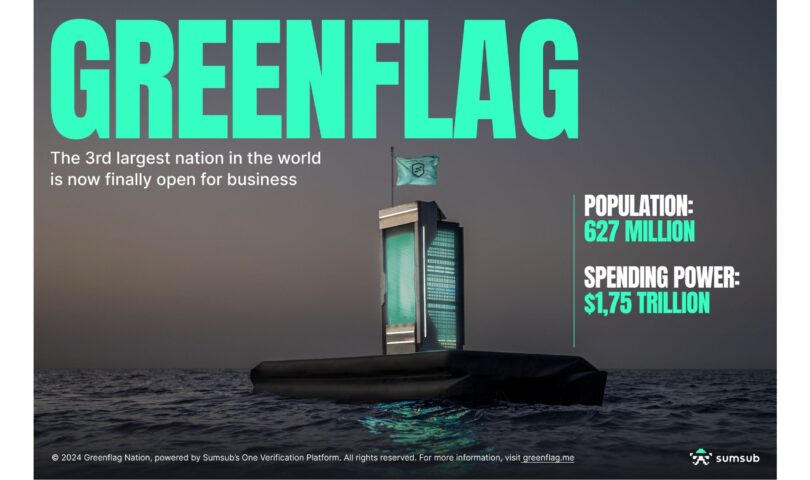 GREENFLAG

The 3rd largest nation in the world is now finally open for business

POPULATION:
627 MILLION

SPENDING POWER:
$1,75 TRILLION

© 2024 Greenflag Nation, powered by Sumsub's One Verification Platform. All rights reserved. For more information, visit greenflag.me

sumsub