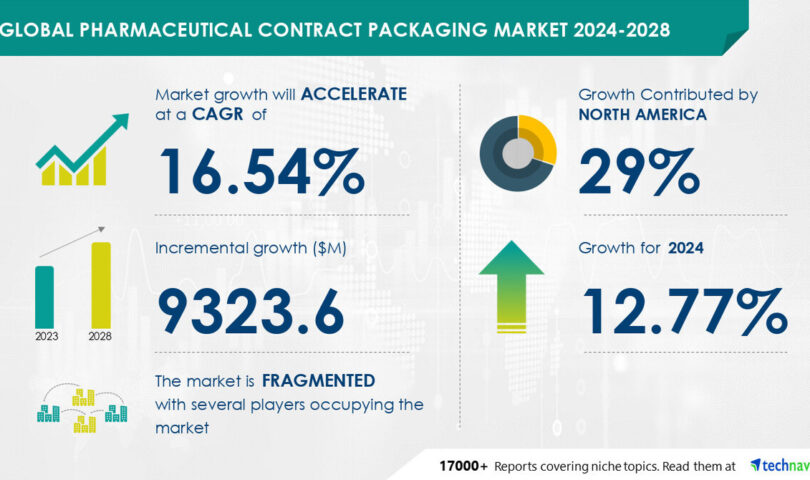 GLOBAL PHARMACEUTICAL CONTRACT PACKAGING MARKET 2024-2028

Market growth will ACCELERATE at a CAGR of

16.54%

Incremental growth ($M)

9323.6

2023 2028

The market is FRAGMENTED with several players occupying the market

Growth Contributed by NORTH AMERICA

29%

Growth for 2024

12.77%

17000+ Reports covering niche topics. Read them at technav